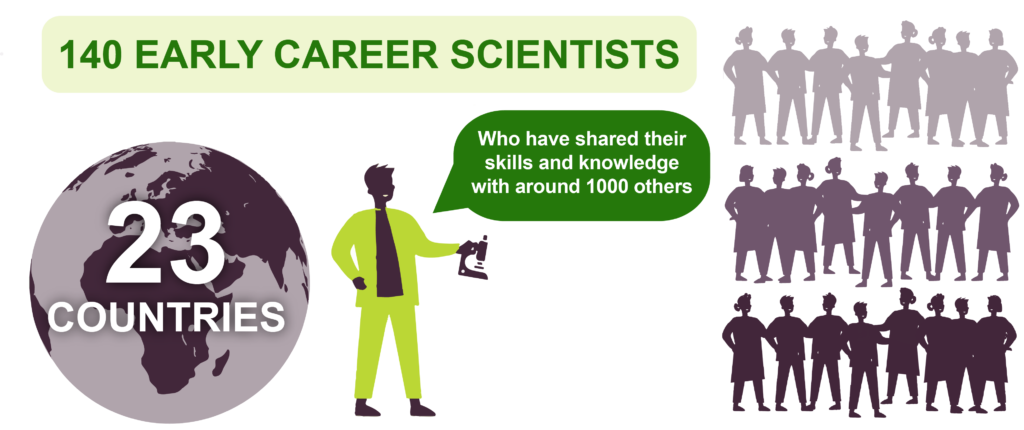 140 EARLY CAREER SCIENTISTS

Who have shared their skills and knowledge with around 1000 others

23
COUNTRIES